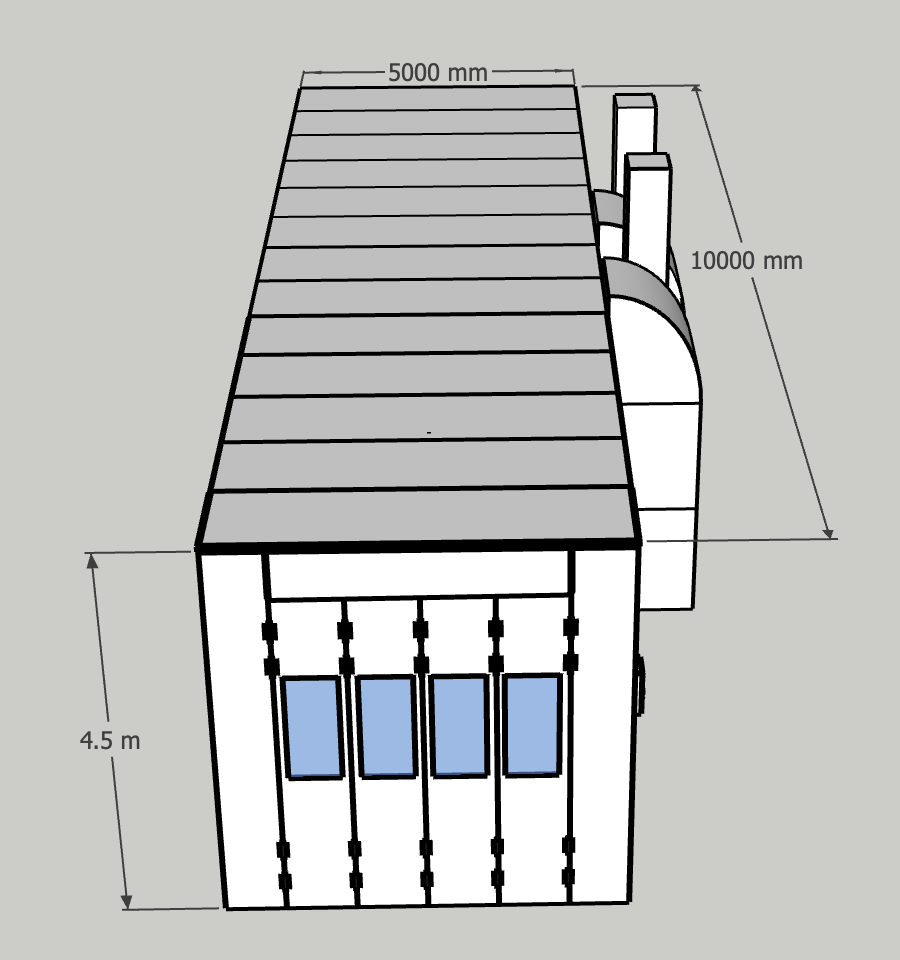 5000 mm

10000 mm

4.5 m